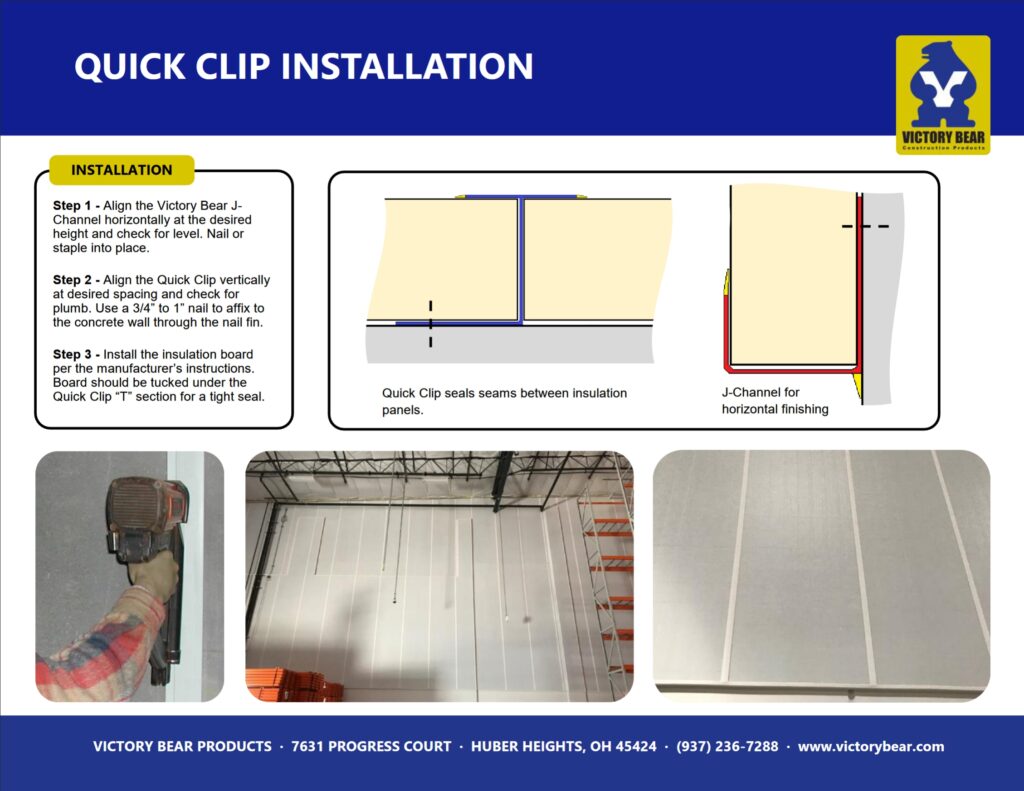 QUICK CLIP INSTALLATION

VICTORY BEAR
Construction Products

INSTALLATION

Step 1 - Align the Victory Bear J-Channel horizontally at the desired height and check for level. Nail or staple into place.

Step 2 - Align the Quick Clip vertically at desired spacing and check for plumb. Use a 3/4" to 1" nail to affix to the concrete wall through the nail fin.

Step 3 - Install the insulation board per the manufacturer's instructions. Board should be tucked under the Quick Clip "T" section for a tight seal.

Quick Clip seals seams between insulation panels.

J-Channel for horizontal finishing

VICTORY BEAR PRODUCTS · 7631 PROGRESS COURT · HUBER HEIGHTS, OH 45424 · (937) 236-7288 · www.victorybear.com