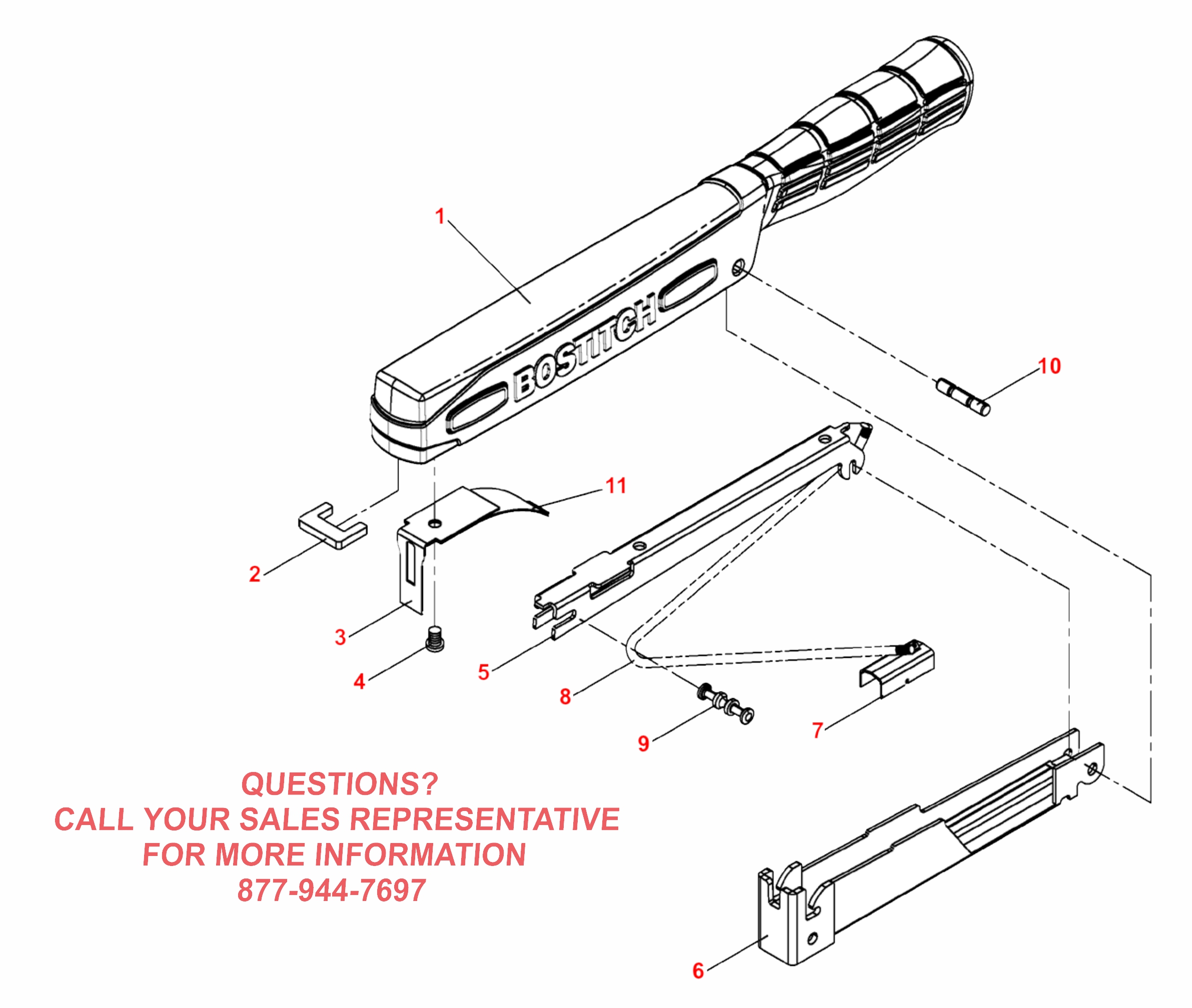 1

BOSTITCH

10

11

2

3

4

5

8

9

7

6

QUESTIONS?
CALL YOUR SALES REPRESENTATIVE
FOR MORE INFORMATION
877-944-7697